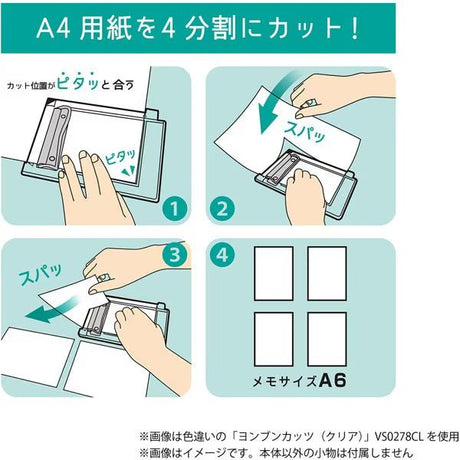 A4 用紙を 4 分割にカット！

カット位置がピタッと合う

ピタッ

1

スパッ

2

3

スパッ

4

メモサイズA6

※画像は色違いの「ヨンブンカッツ（クリア）」VS0278CL を使用
※画像はイメージです。本体以外の小物は付属しません