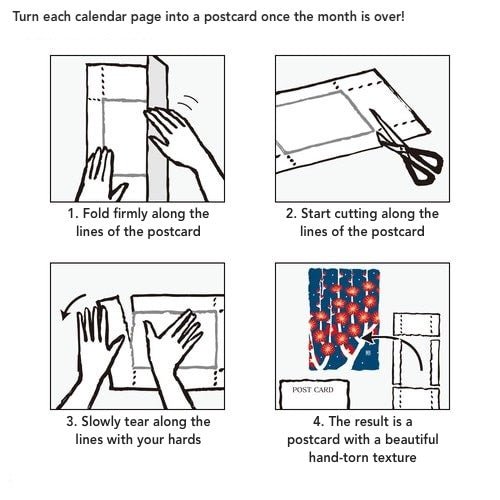 Turn each calendar page into a postcard once the month is over!

1. Fold firmly along the lines of the postcard

2. Start cutting along the lines of the postcard

3. Slowly tear along the lines with your hards

POST CARD

4. The result is a postcard with a beautiful hand-torn texture