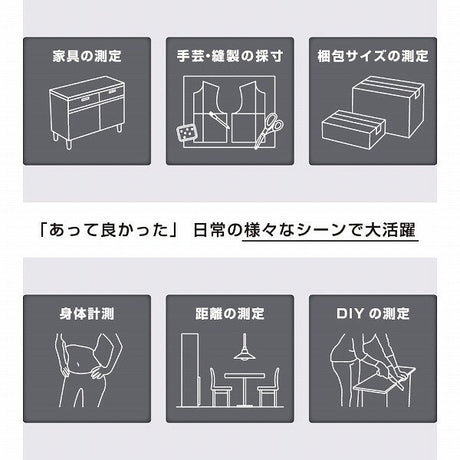 家具の測定

手芸・縫製の採寸

梱包サイズの測定

「あって良かった」 日常の様々なシーンで大活躍

身体計測

距離の測定

DIY の測定