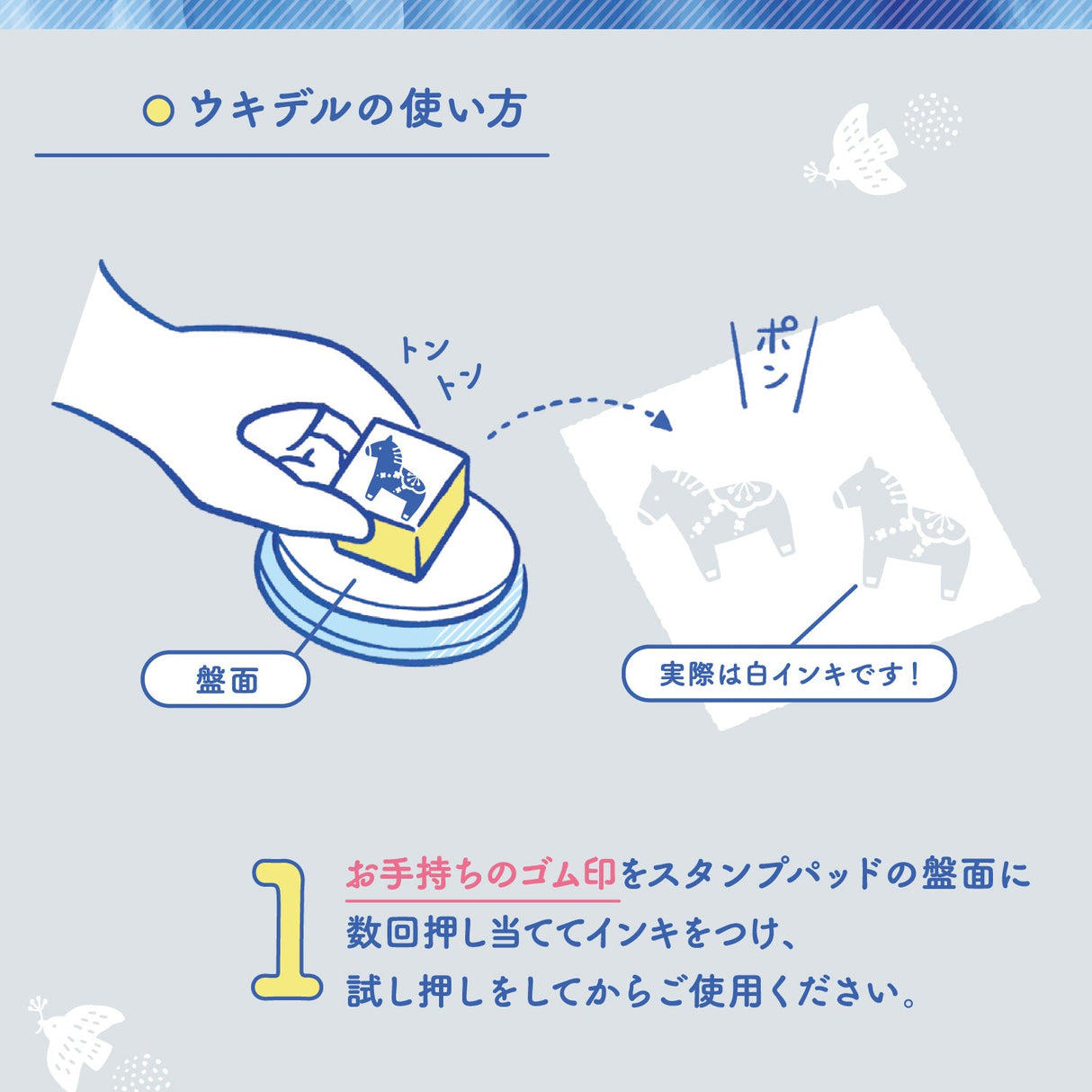 ウキデルの使い方

トン
トン

ポン

盤面

実際は白インキです！

1

お手持ちのゴム印をスタンプパッドの盤面に数回押し当ててインキをつけ、試し押しをしてからご使用ください。