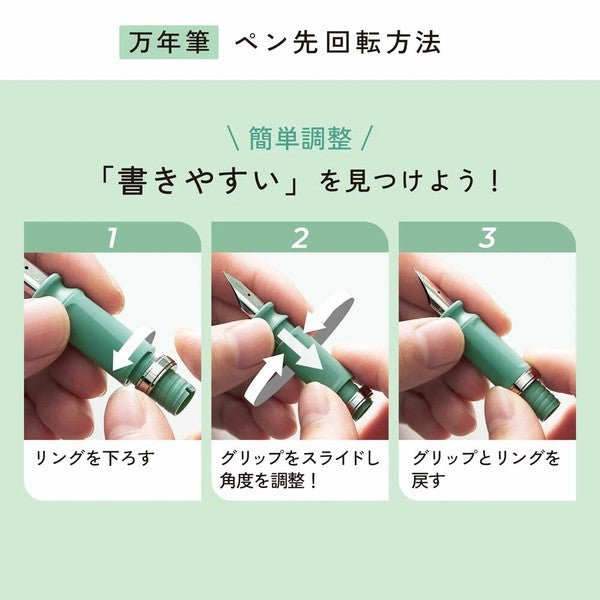 万年筆 ペン先回転方法

\ 簡単調整 /
「書きやすい」を見つけよう！

1
リングを下ろす

2
グリップをスライドし角度を調整！

3
グリップとリングを戻す